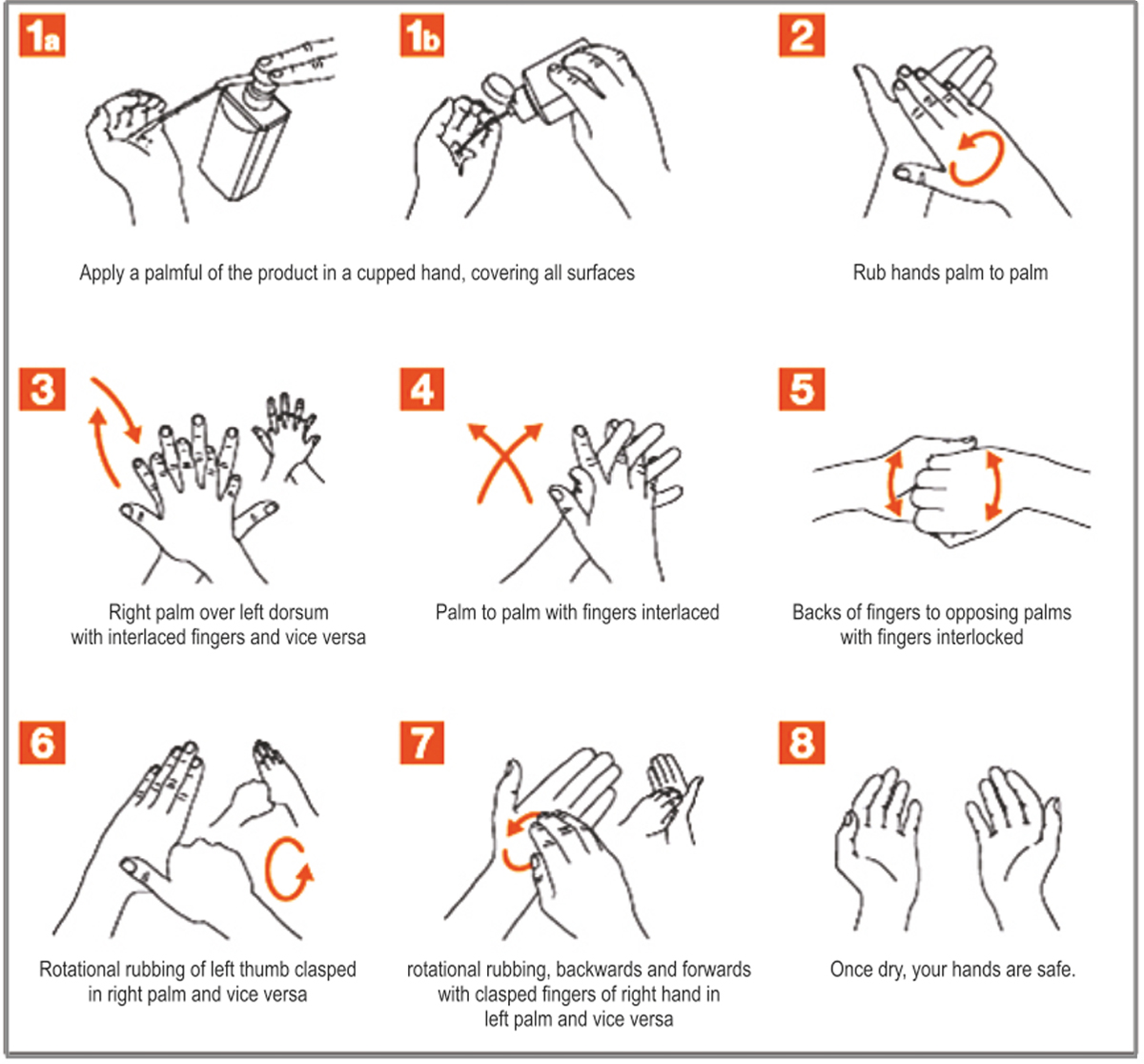 1a

1b

Apply a palmful of the product in a cupped hand, covering all surfaces

2

Rub hands palm to palm

3

Right palm over left dorsum with interlaced fingers and vice versa

4

Palm to palm with fingers interlaced

5

Backs of fingers to opposing palms with fingers interlocked

6

Rotational rubbing of left thumb clasped in right palm and vice versa

7

rotational rubbing, backwards and forwards with clasped fingers of right hand in left palm and vice versa

8

Once dry, your hands are safe.